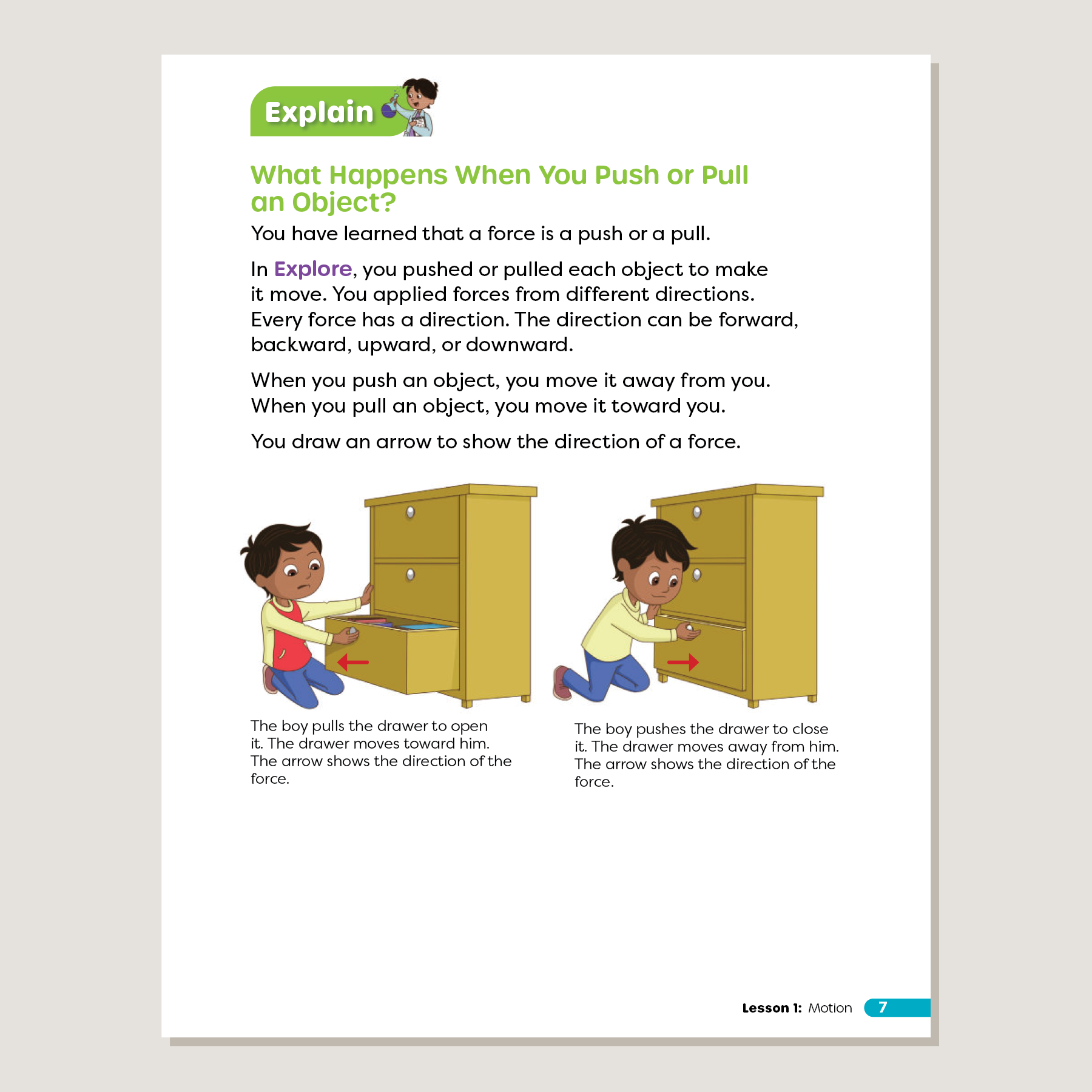 Explain

What Happens When You Push or Pull an Object?

You have learned that a force is a push or a pull.

In Explore, you pushed or pulled each object to make it move. You applied forces from different directions. Every force has a direction. The direction can be forward, backward, upward, or downward.

When you push an object, you move it away from you. When you pull an object, you move it toward you.

You draw an arrow to show the direction of a force.

The boy pulls the drawer to open it. The drawer moves toward him. The arrow shows the direction of the force.

The boy pushes the drawer to close it. The drawer moves away from him. The arrow shows the direction of the force.

Lesson 1: Motion 7